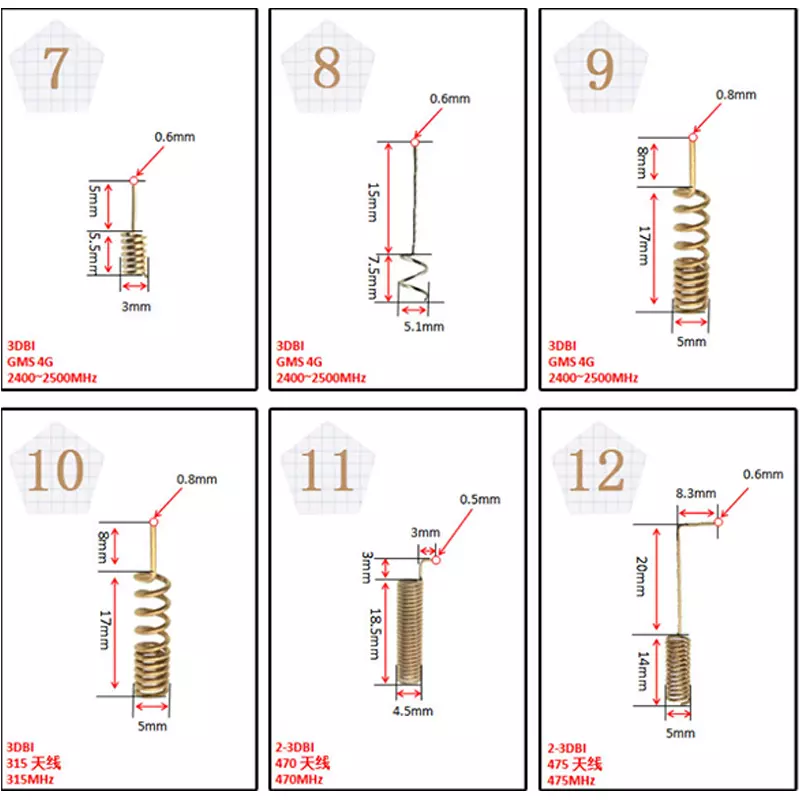 7

0.6mm

5mm

5.5mm

3mm

3DBI
GMS 4G
2400~2500MHz

8

0.6mm

15mm

7.5mm

5.1mm

3DBI
GMS 4G
2400~2500MHz

9

0.8mm

8mm

17mm

5mm

3DBI
GMS 4G
2400~2500MHz

10

0.8mm

8mm

17mm

5mm

3DBI
315 天线
315MHz

11

0.5mm

3mm

3mm

18.5mm

4.5mm

2-3DBI
470 天线
470MHz

12

0.6mm

8.3mm

20mm

14mm

5mm

2-3DBI
475 天线
475MHz